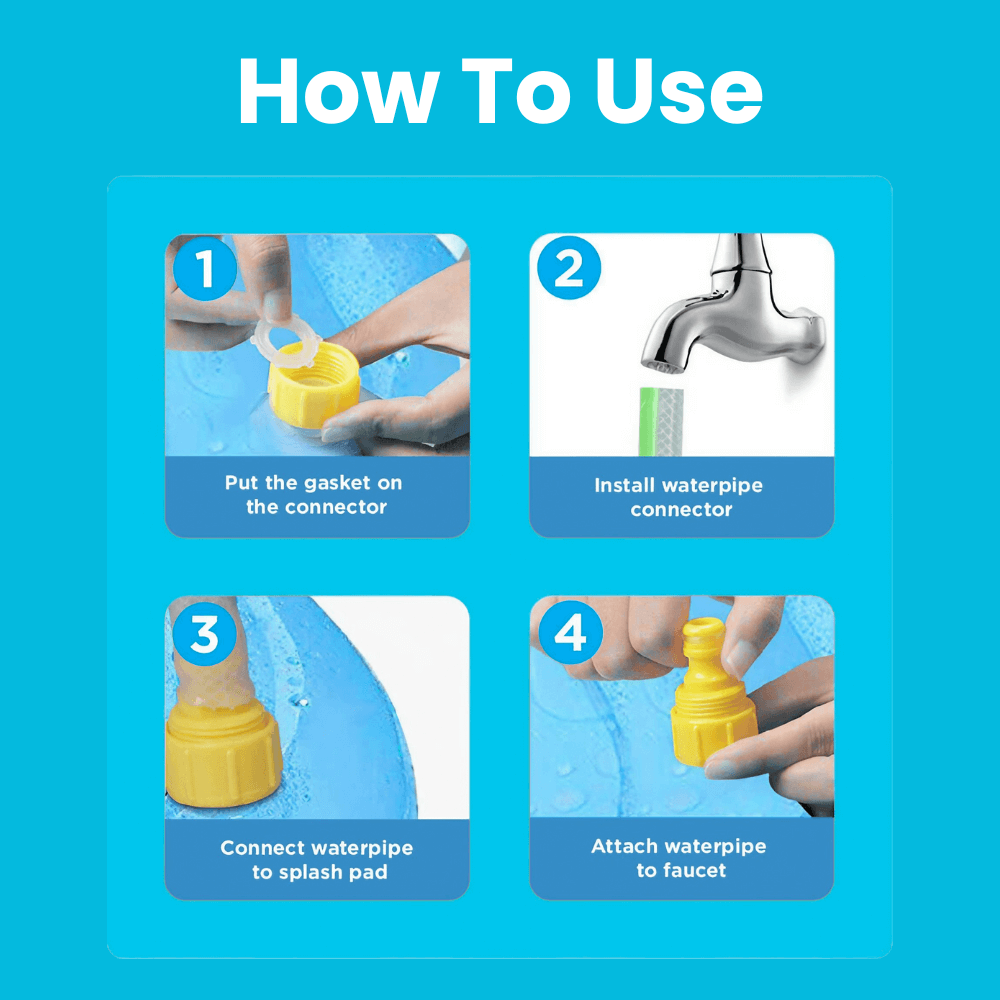 How To Use

1

Put the gasket on the connector

2

Install waterpipe connector

3

Connect waterpipe to splash pad

4

Attach waterpipe to faucet